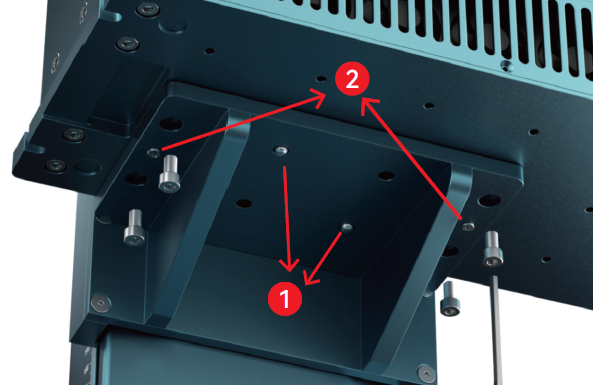 2
1